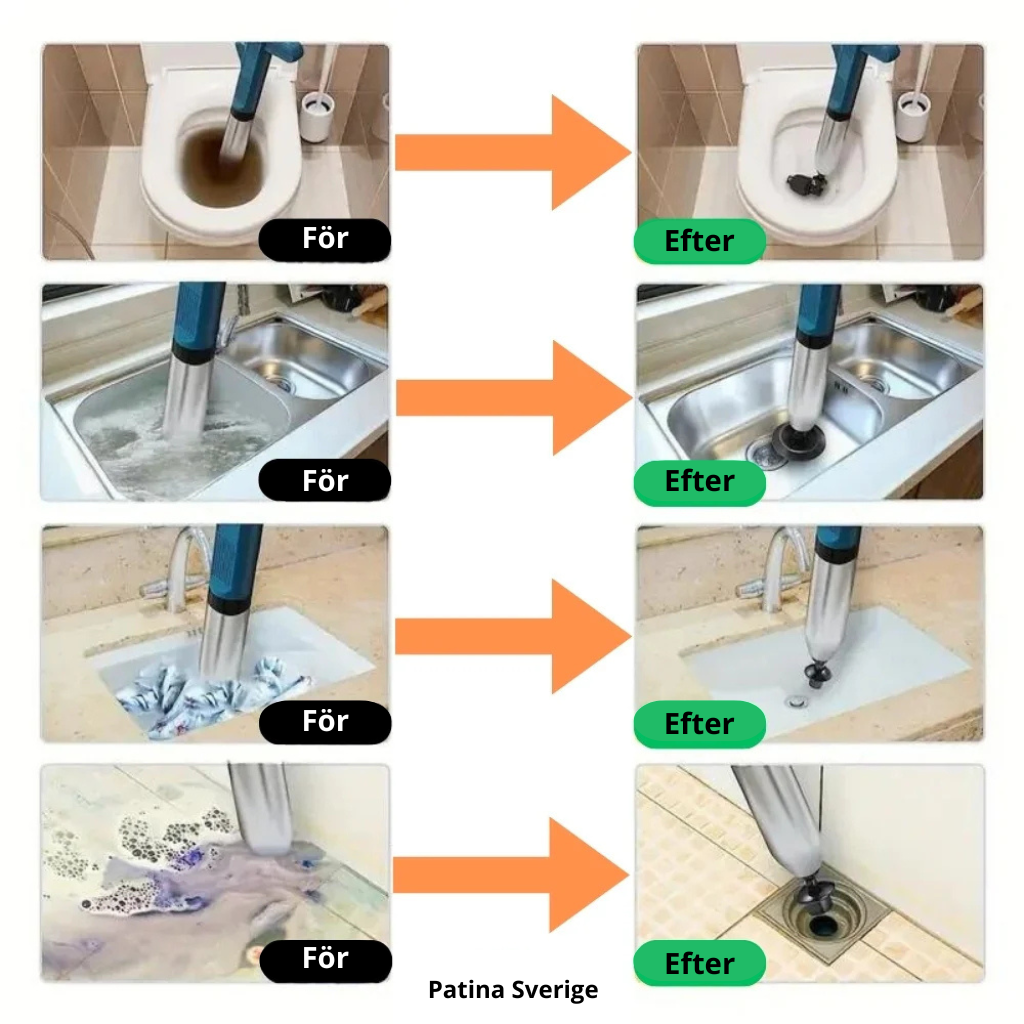 För

Efter

För

Efter

För

Efter

För

Efter

Patina Sverige